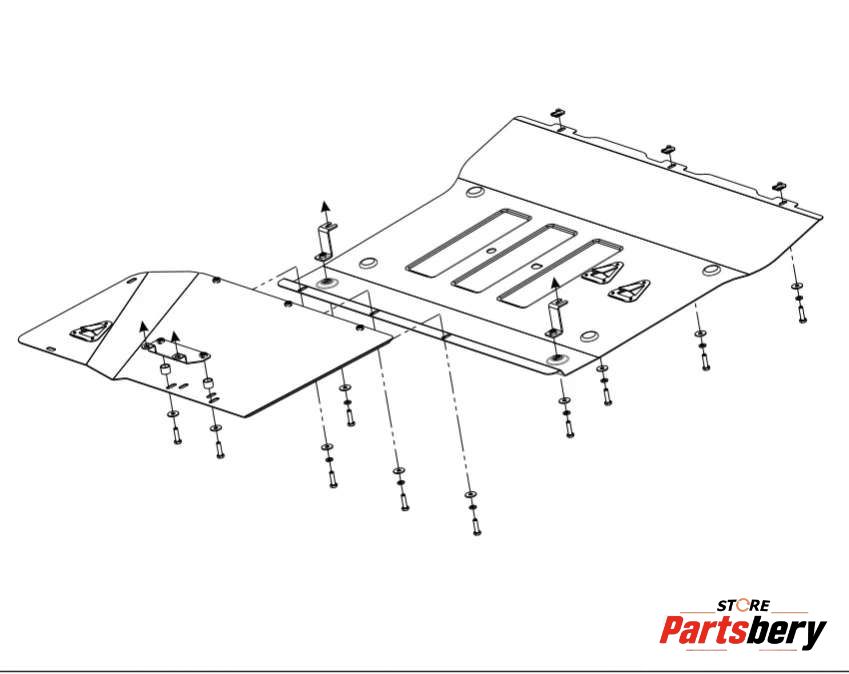 STORE
Partsbery