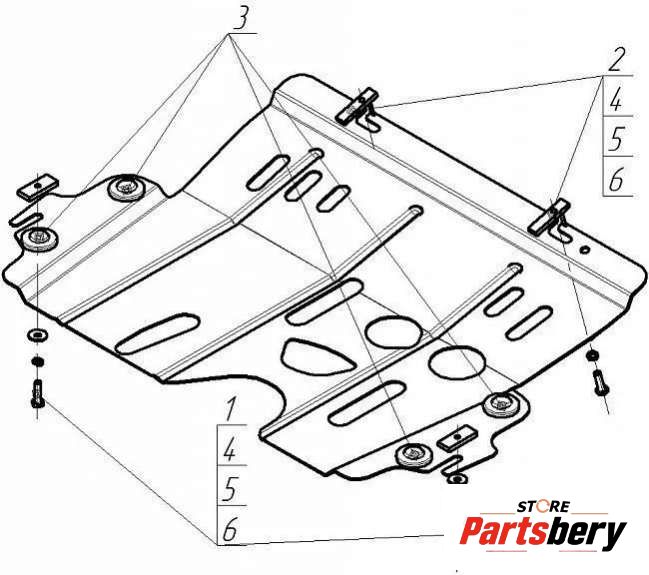 3

2
4
5
6

1
4
5
6

STORE
Partsbery