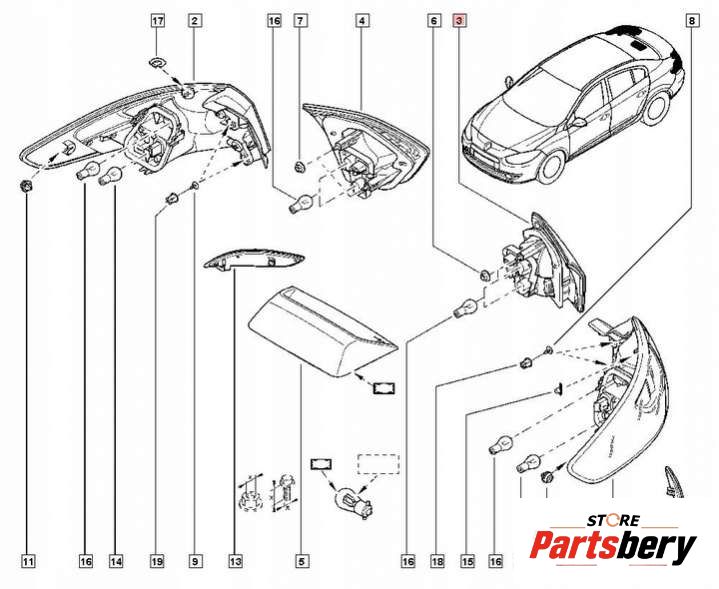 17
2
16
7
4
6
3
8
11
16
14
19
9
13
5
16
18
15
16
STORE
Partsbery