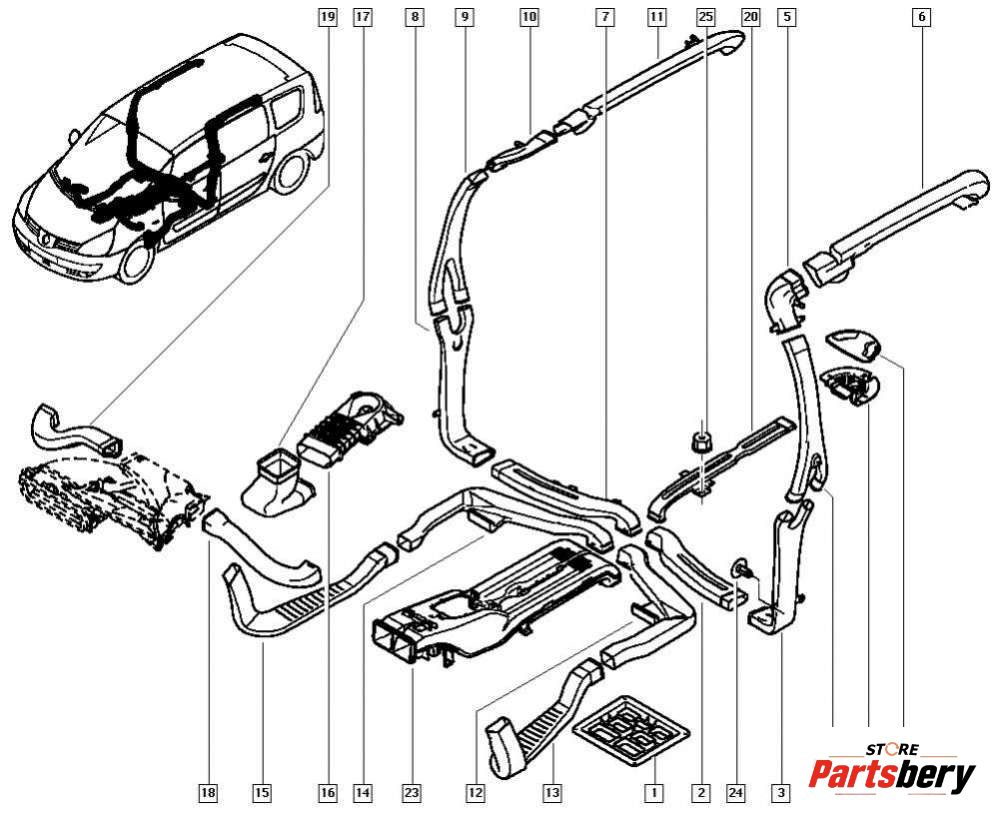 19 17 8 9 10 7 11 25 20 5 6

18 15 16 14 23 12 13 1 2 24 3

STORE
Partsbery