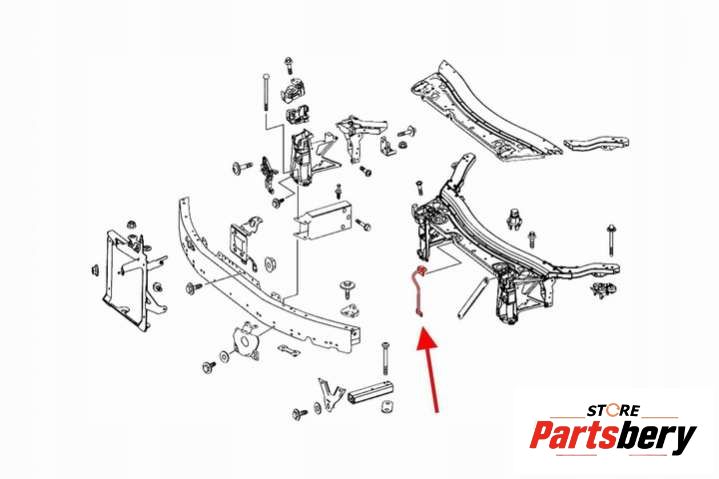 STORE
Partsbery