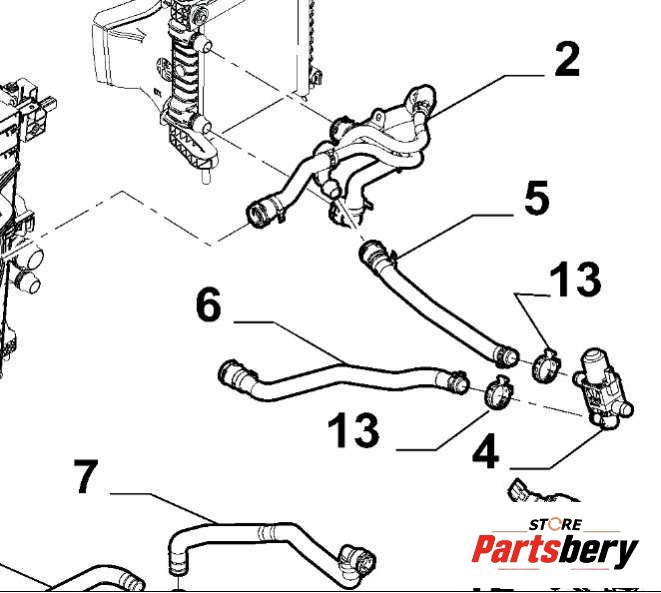 2
5
13
6
13
4
7
STORE
Partsbery