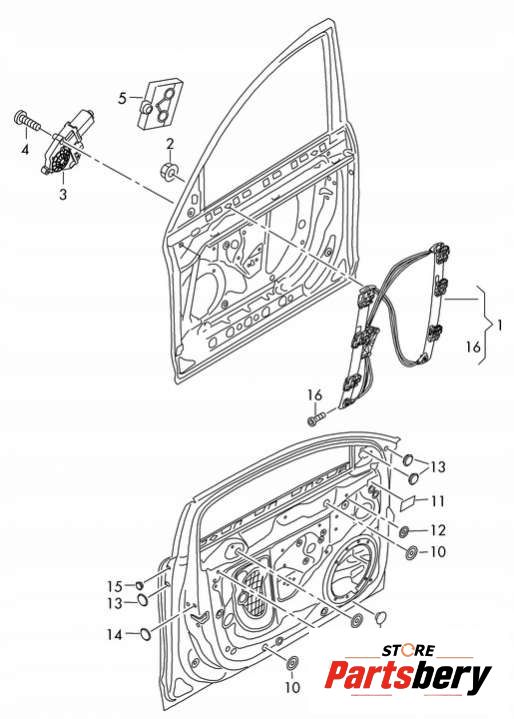 5
4
2
3
1
16
16
13
11
12
10
15
13
14
10
STORE
Partsbery