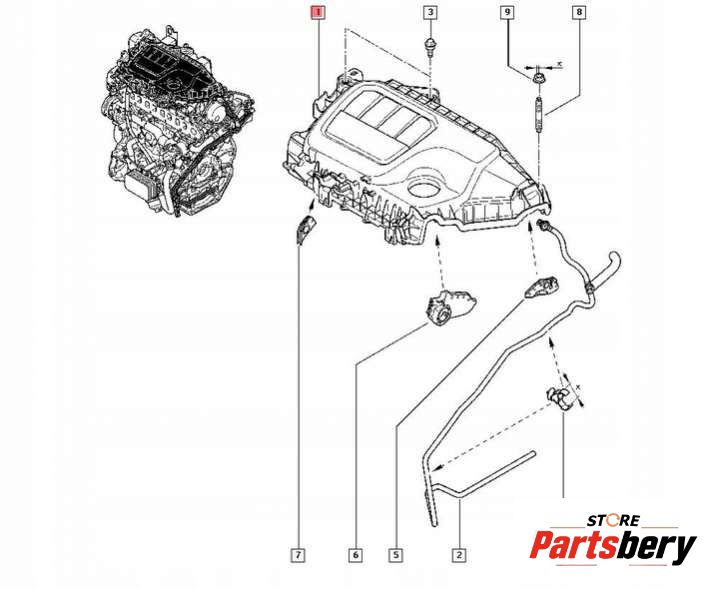 1
3
9
8
x
x
7
6
5
2
STORE
Partsbery