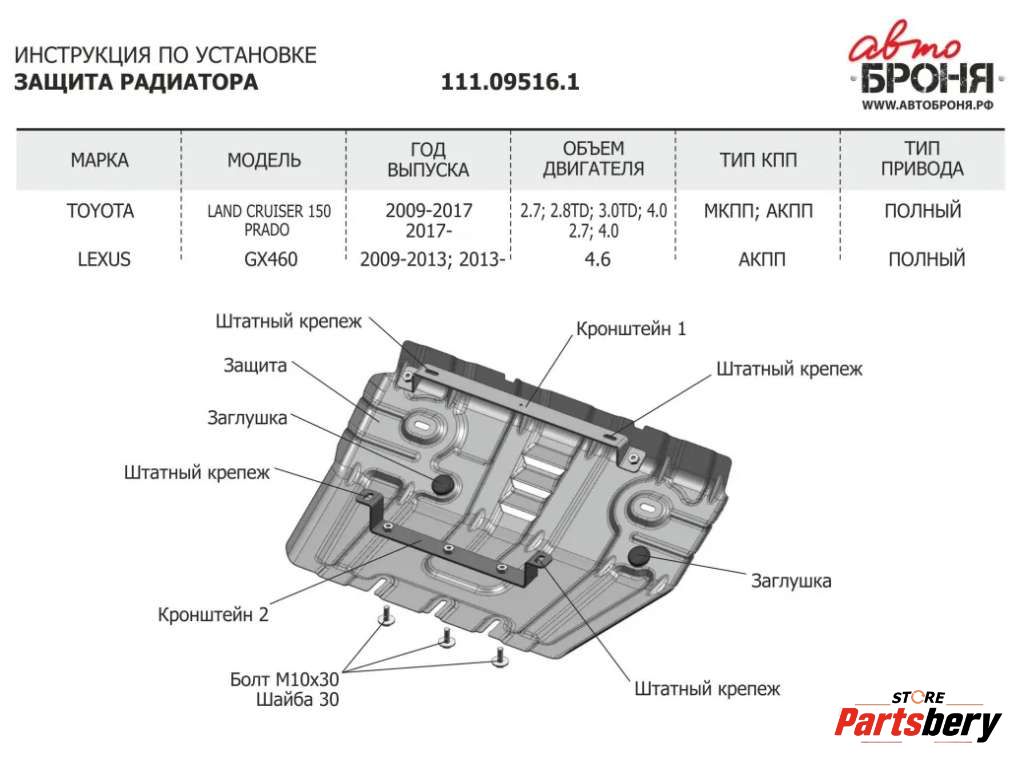 ИНСТРУКЦИЯ ПО УСТАНОВКЕ
ЗАЩИТА РАДИАТОРА 111.09516.1

авто БРОНЯ
WWW.АВТОБРОНЯ.РФ

| МАРКА | МОДЕЛЬ | ГОД ВЫПУСКА | ОБЪЕМ ДВИГАТЕЛЯ | ТИП КПП | ТИП ПРИВОДА |
|---|---|---|---|---|---|
| TOYOTA | LAND CRUISER 150 PRADO | 2009-2017 2017- | 2.7; 2.8TD; 3.0TD; 4.0 2.7; 4.0 | МКПП; АКПП | ПОЛНЫЙ |
| LEXUS | GX460 | 2009-2013; 2013- | 4.6 | АКПП | ПОЛНЫЙ |

Штатный крепеж
Кронштейн 1
Защита
Штатный крепеж
Заглушка
Штатный крепеж
Заглушка
Кронштейн 2
Болт М10х30
Шайба 30
Штатный крепеж

STORE
Partsbery