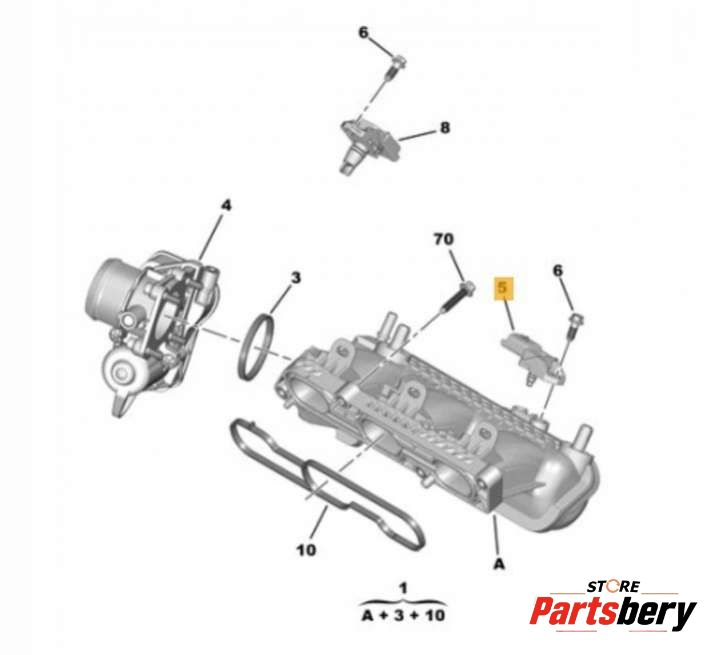 6

8

4

70

5

6

3

10

A

1

A + 3 + 10

STORE
Partsbery