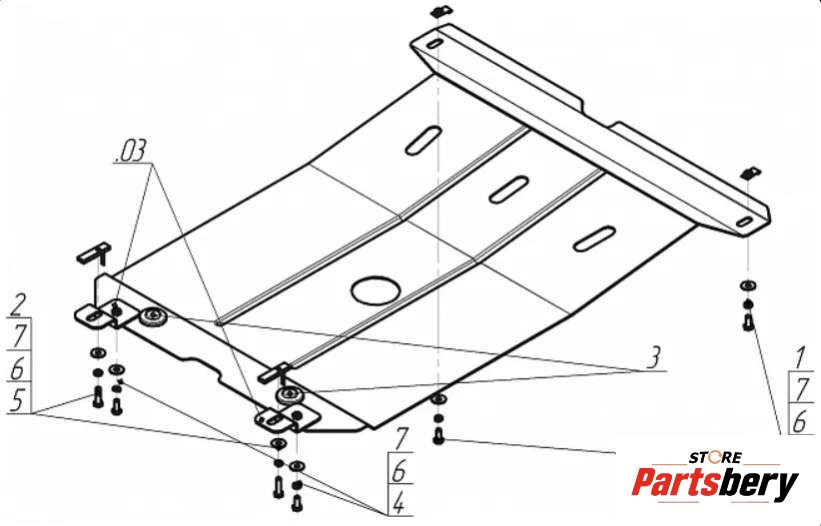 .03

2
7
6
5

3

1
7
6

7
6
4

STORE
Partsbery