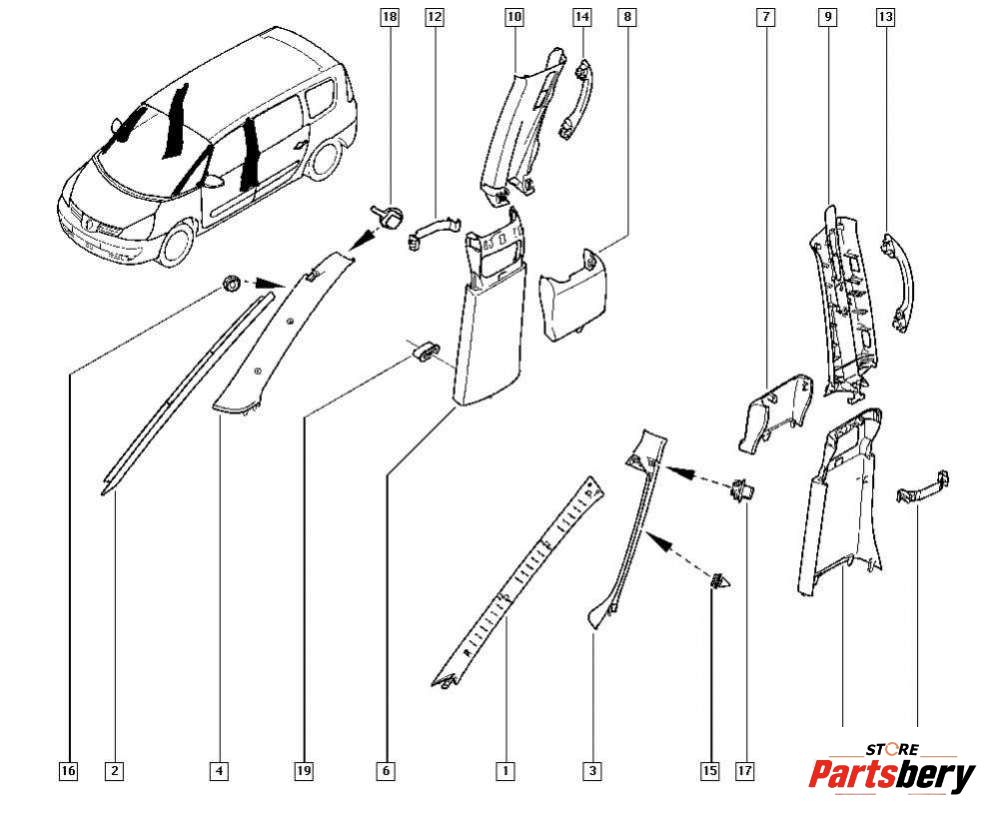 18
12
10
14
8
7
9
13
16
2
4
19
6
1
3
15
17
STORE
Partsbery