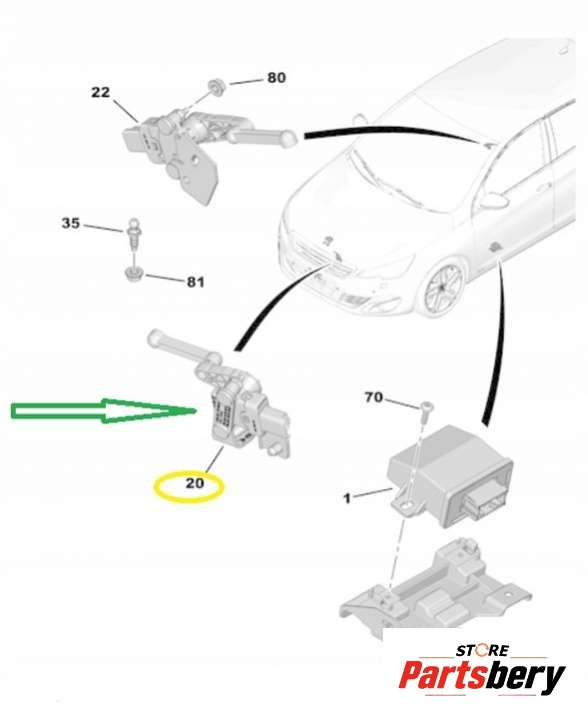 22
80
35
81
70
20
1
STORE
Partsbery