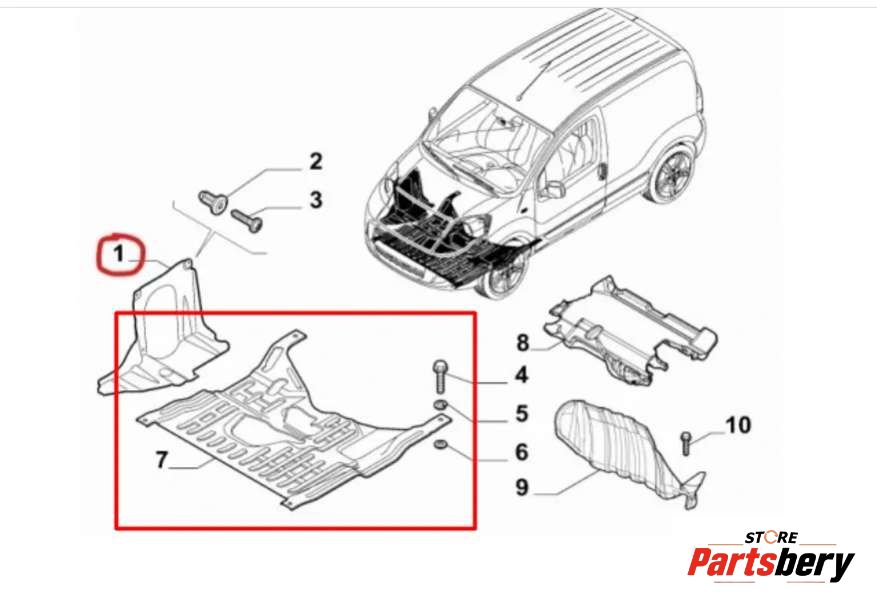 2
3
1
8
4
5
6
7
10
9

STORE
Partsbery