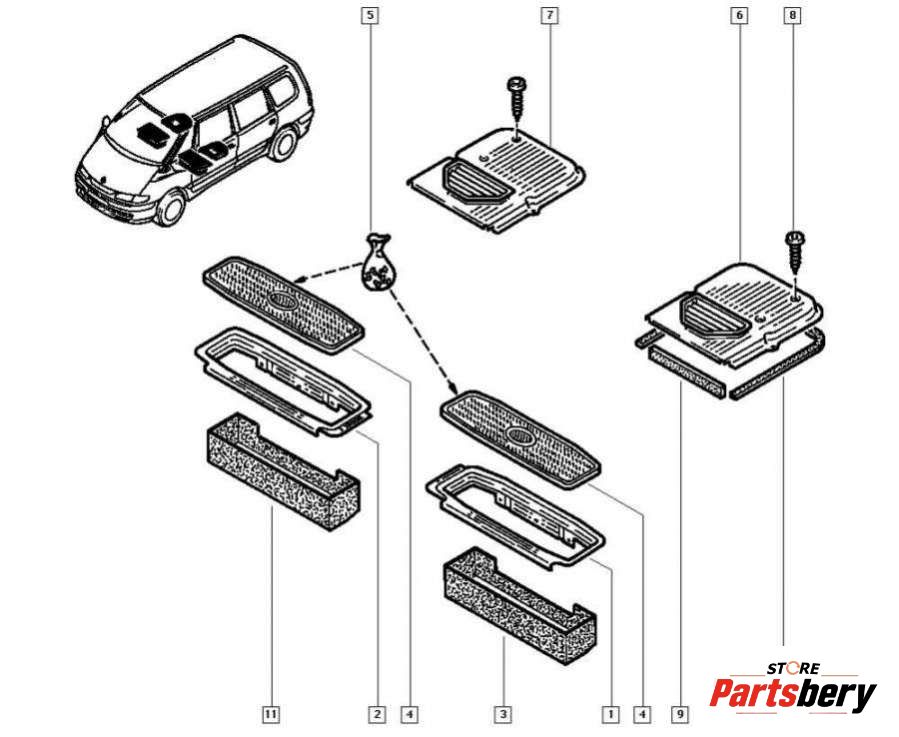 5
7
6
8
11
2
4
3
1
4
9
STORE
Partsbery