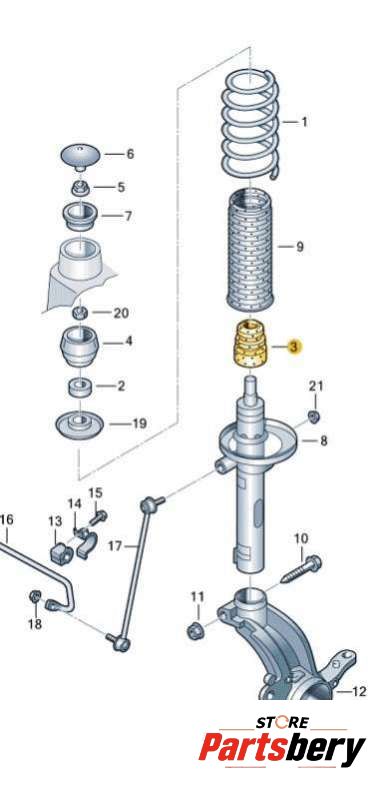 1
6
5
7
9
20
4
3
2
21
19
8
15
14
16
13
17
10
11
18
12
STORE
Partsbery