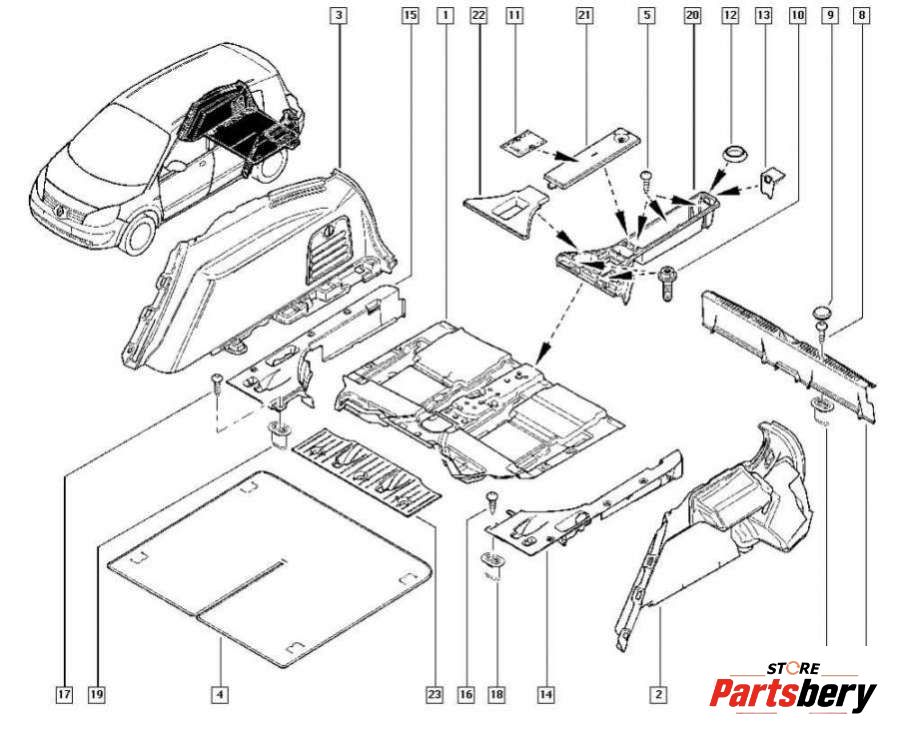 3
15
1
22
11
21
5
20
12
13
10
9
8
17
19
4
23
16
18
14
2
STORE
Partsbery