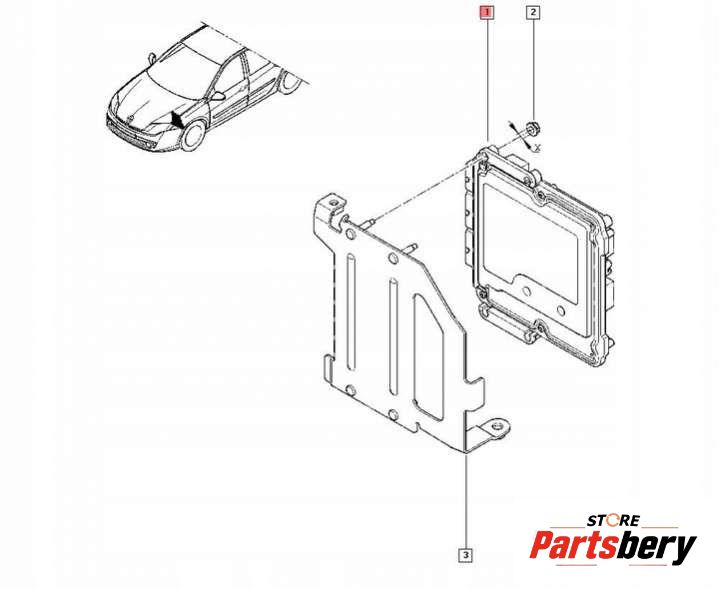 1
2
X
3
STORE
Partsbery