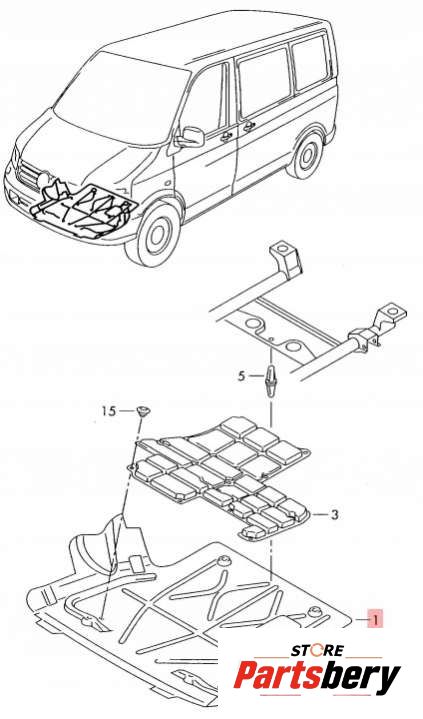 5
15
3
1
STORE
Partsbery