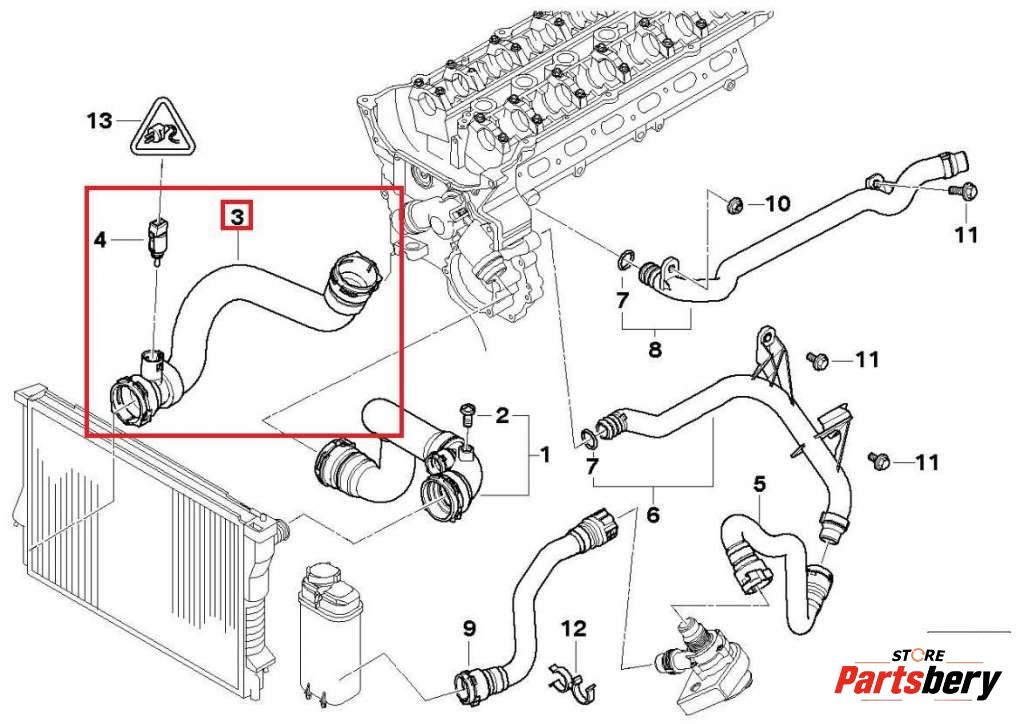 13
3
4
10
11
7
8
11
2
1
7
11
5
6
9
12
STORE
Partsbery