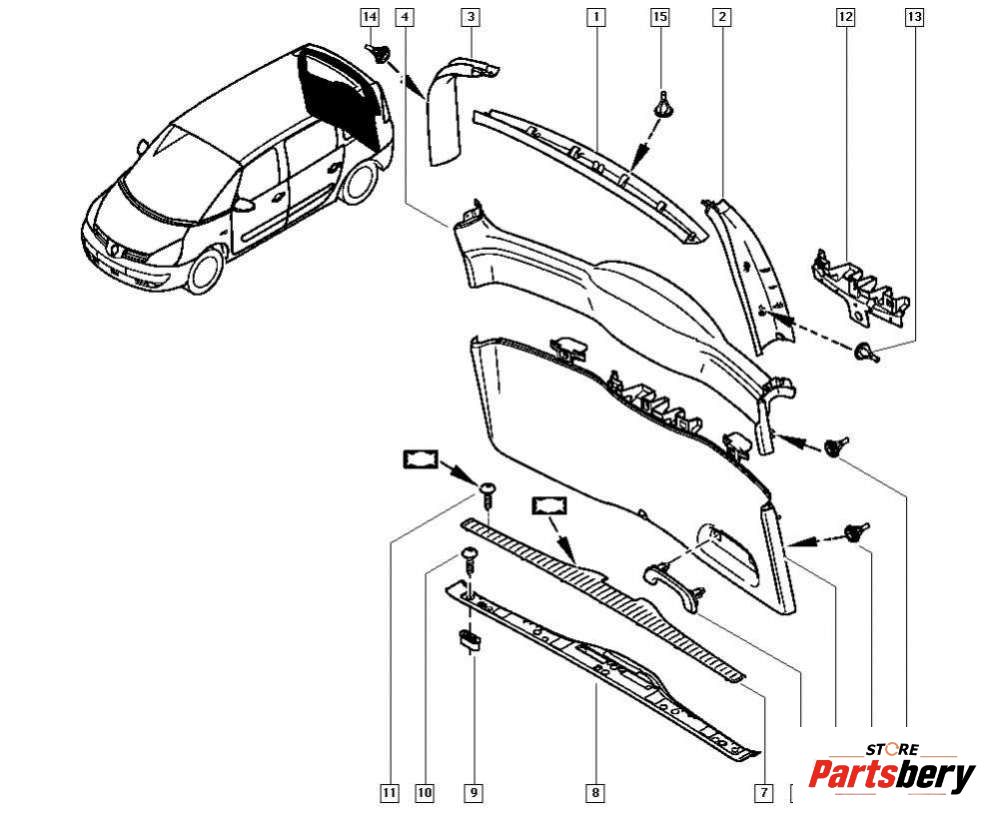 14
4
3
1
15
2
12
13
11
10
9
8
7
STORE
Partsbery