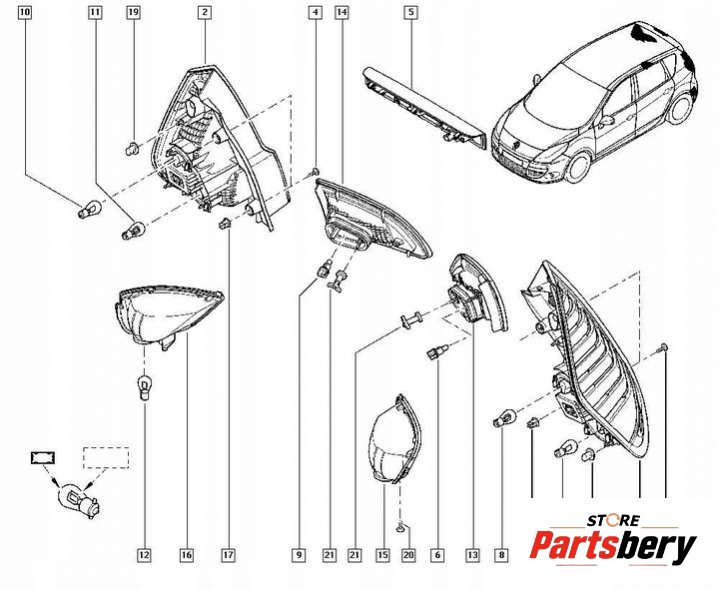 10
11
19
2
4
14
5
12
16
17
9
21
21
15
20
6
13
8
STORE
Partsbery