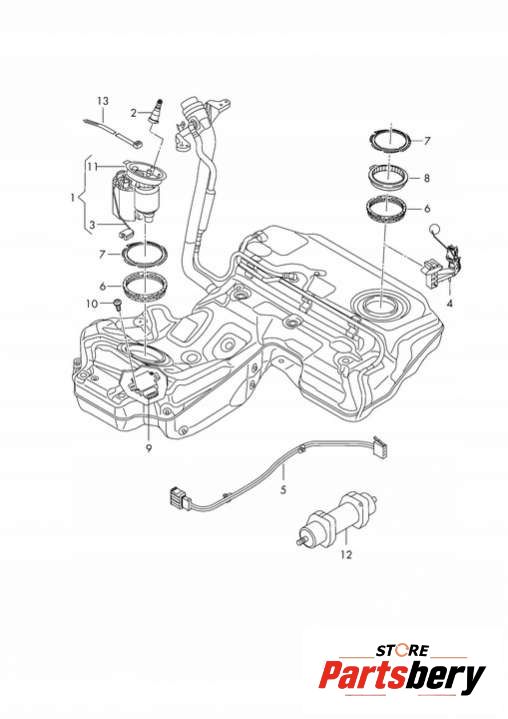 13
2
11
1
3
7
6
10
9
7
8
6
4
5
12
STORE
Partsbery