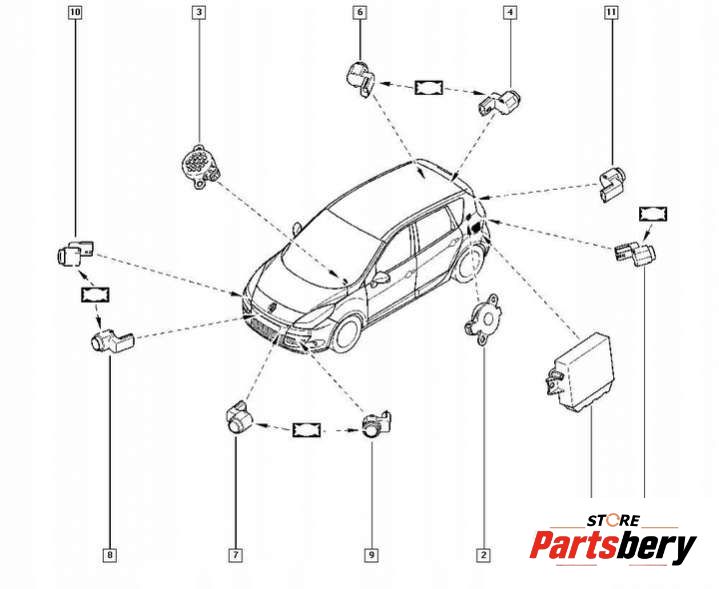 10
3
6
4
11
8
7
9
2
STORE
Partsbery