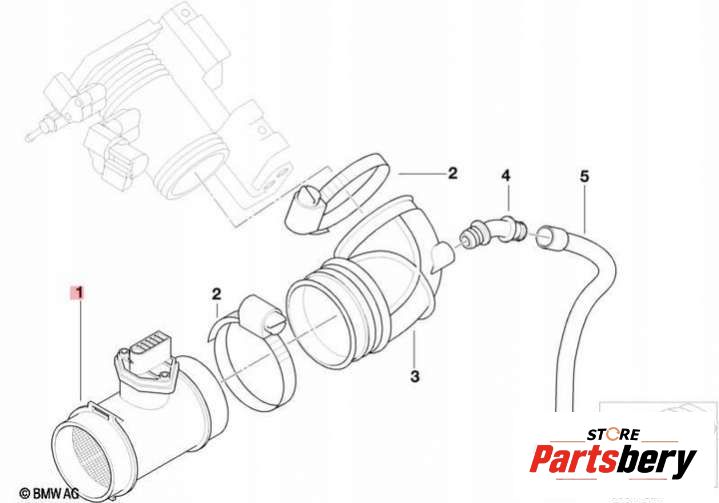 2
4
5
1
2
3
© BMW AG
STORE
Partsbery