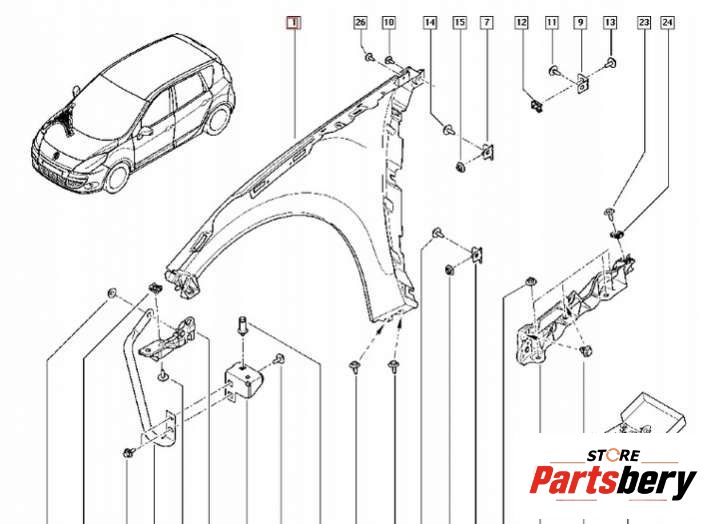 1
26
10
14
15
7
12
11
9
13
23
24

STORE
Partsbery