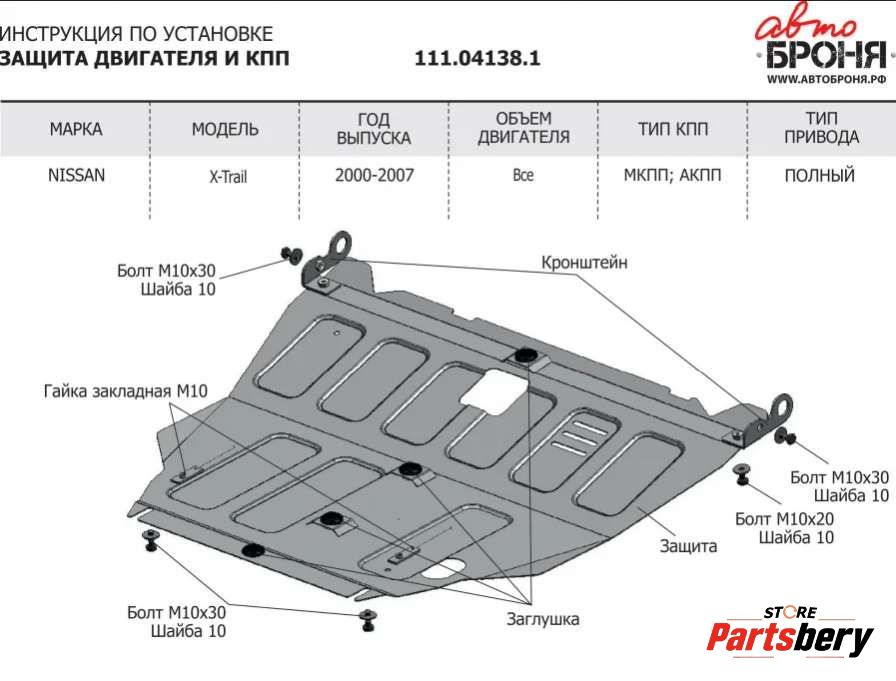 ИНСТРУКЦИЯ ПО УСТАНОВКЕ
ЗАЩИТА ДВИГАТЕЛЯ И КПП

111.04138.1

авто
БРОНЯ
WWW.АВТОБРОНЯ.РФ

| МАРКА | МОДЕЛЬ | ГОД ВЫПУСКА | ОБЪЕМ ДВИГАТЕЛЯ | ТИП КПП | ТИП ПРИВОДА |
|---|---|---|---|---|---|
| NISSAN | X-Trail | 2000-2007 | Все | МКПП; АКПП | ПОЛНЫЙ |

Болт М10х30
Шайба 10

Кронштейн

Гайка закладная М10

Болт М10х30
Шайба 10

Болт М10х20
Шайба 10

Защита

Болт М10х30
Шайба 10

Заглушка

STORE
Partsbery