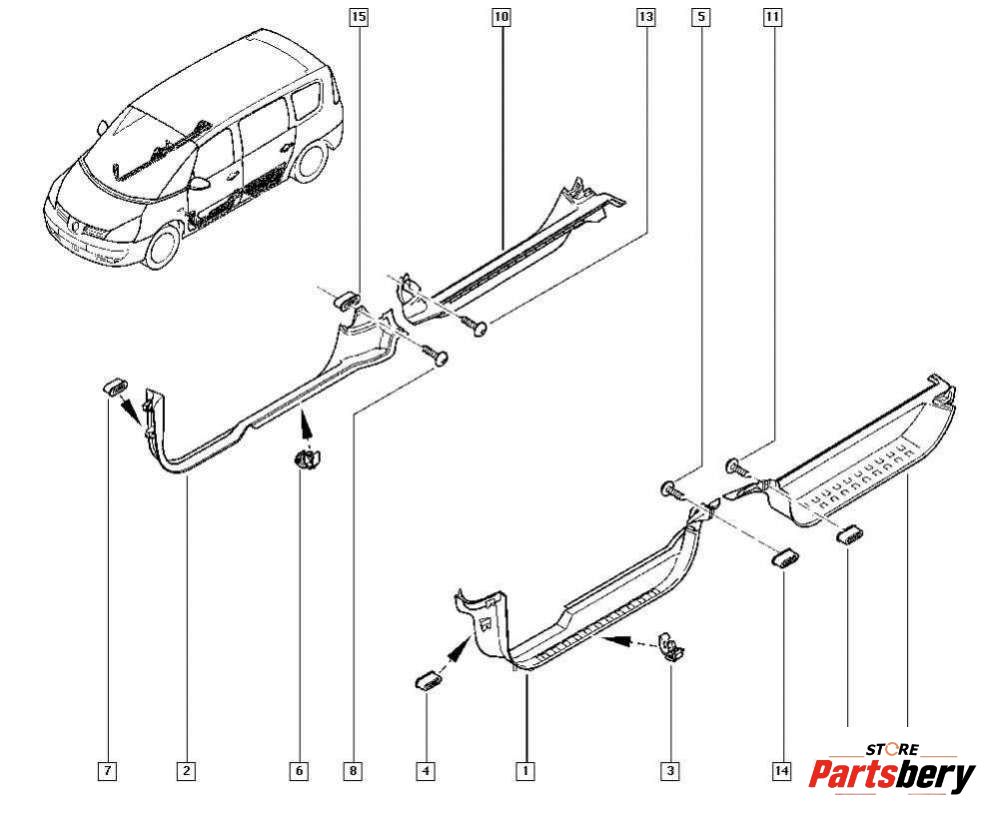 15
10
13
5
11
7
2
6
8
4
1
3
14
STORE
Partsbery