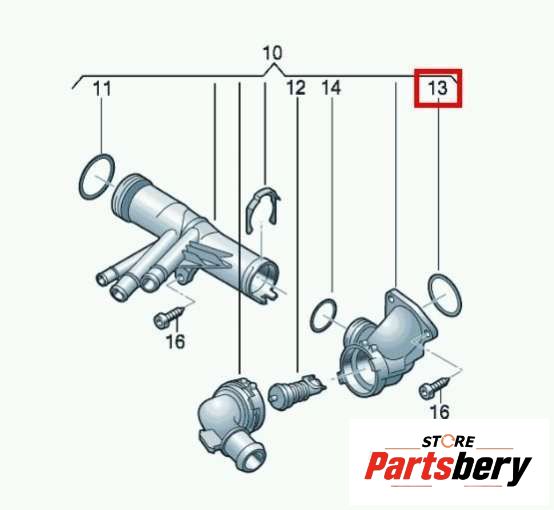 10
11
12
14
13
16
16
STORE
Partsbery