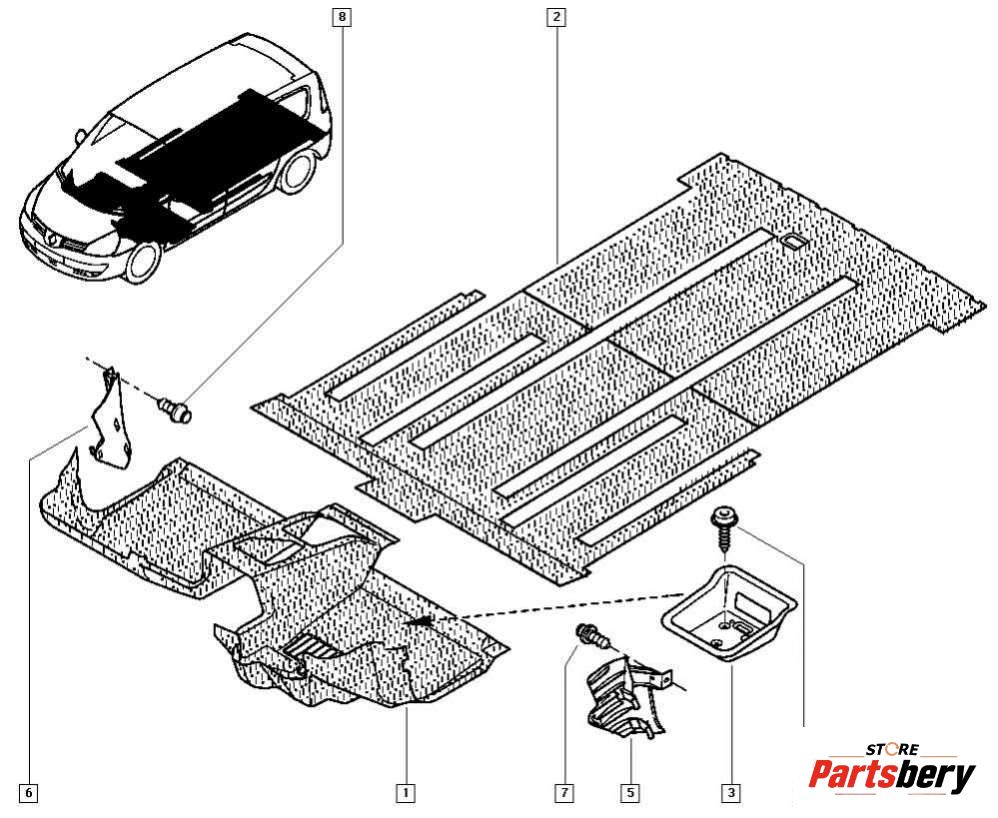 8
2
6
1
7
5
3
STORE
Partsbery