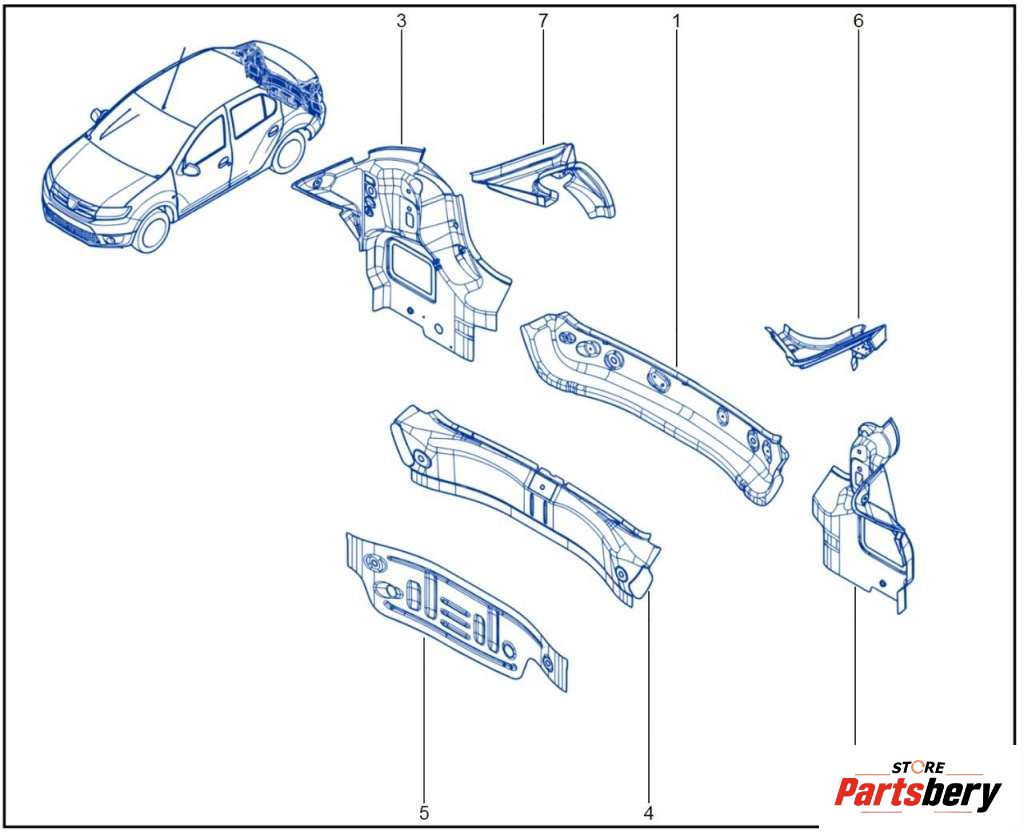 3
7
1
6
5
4
STORE
Partsbery