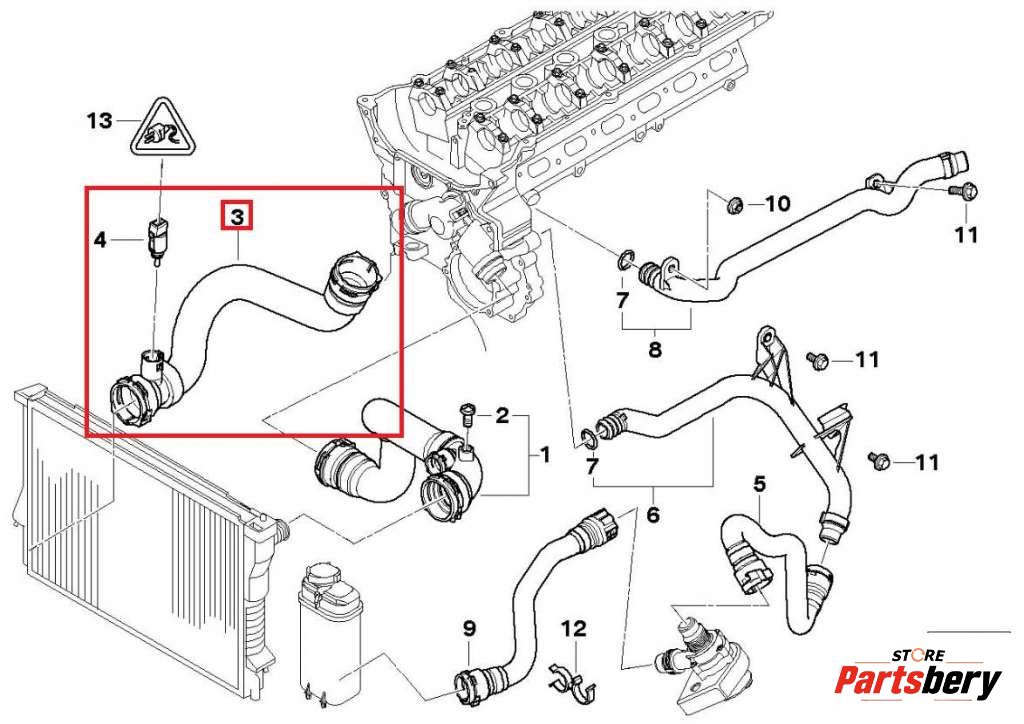 13
3
4
10
11
7
8
11
2
1
7
11
5
6
9
12
STORE
Partsbery