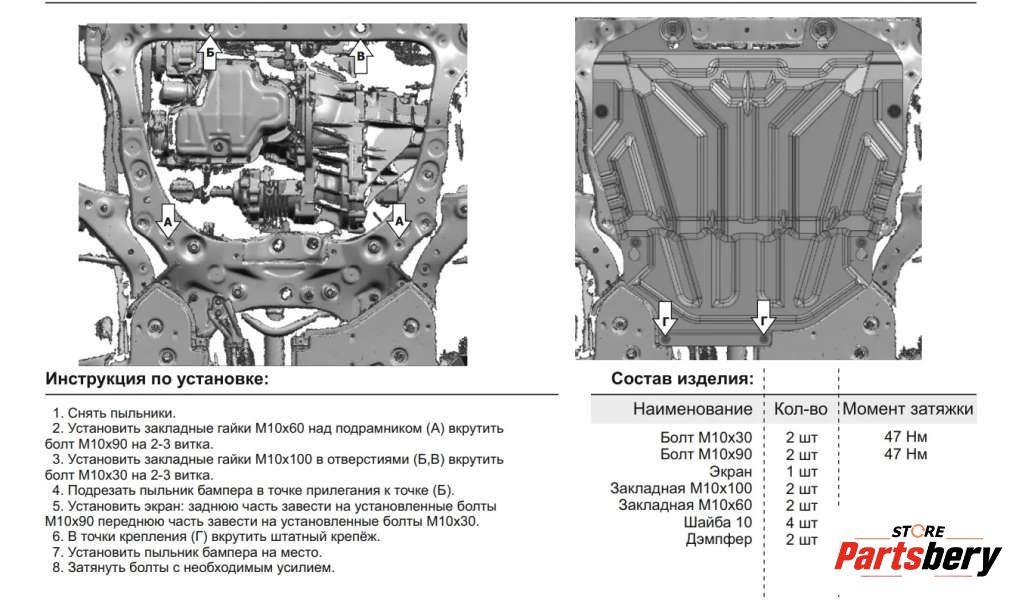 Б
В
А
А
Г
Г

Инструкция по установке:

1. Снять пыльники.
2. Установить закладные гайки М10х60 над подрамником (А) вкрутить болт М10х90 на 2-3 витка.
3. Установить закладные гайки М10х100 в отверстиями (Б,В) вкрутить болт М10х30 на 2-3 витка.
4. Подрезать пыльник бампера в точке прилегания к точке (Б).
5. Установить экран: заднюю часть завести на установленные болты М10х90 переднюю часть завести на установленные болты М10х30.
6. В точки крепления (Г) вкрутить штатный крепёж.
7. Установить пыльник бампера на место.
8. Затянуть болты с необходимым усилием.

Состав изделия:

| Наименование | Кол-во | Момент затяжки |
|---|---|---|
| Болт М10х30 | 2 шт | 47 Нм |
| Болт М10х90 | 2 шт | 47 Нм |
| Экран | 1 шт | |
| Закладная М10х100 | 2 шт | |
| Закладная М10х60 | 2 шт | |
| Шайба 10 | 4 шт | |
| Дэмпфер | 2 шт | |

STORE
Partsbery