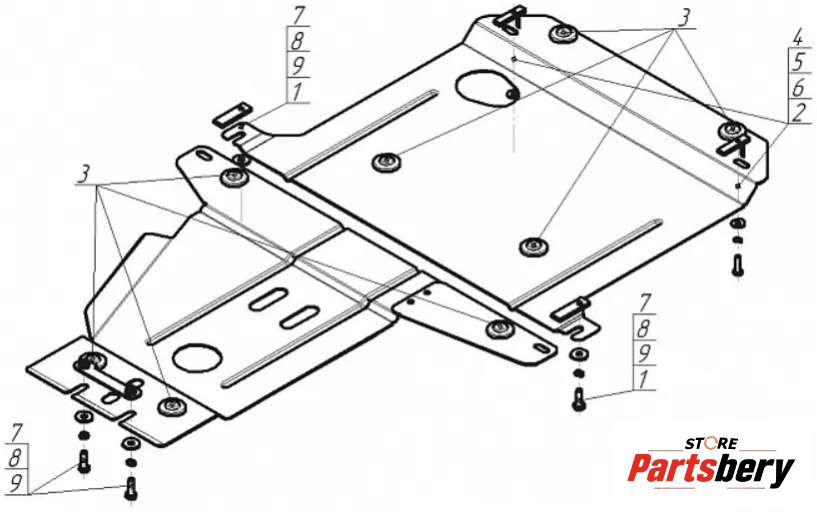 7
8
9
1

3

4
5
6
2

3

7
8
9
1

7
8
9

STORE
Partsbery