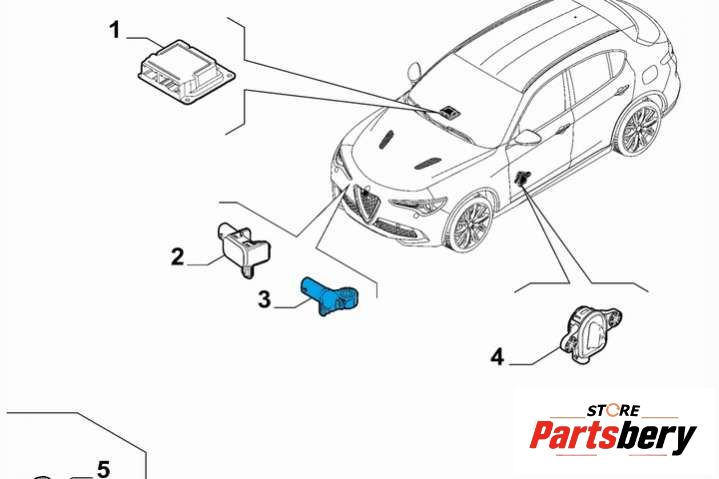 1

2

3

4

5

STORE
Partsbery