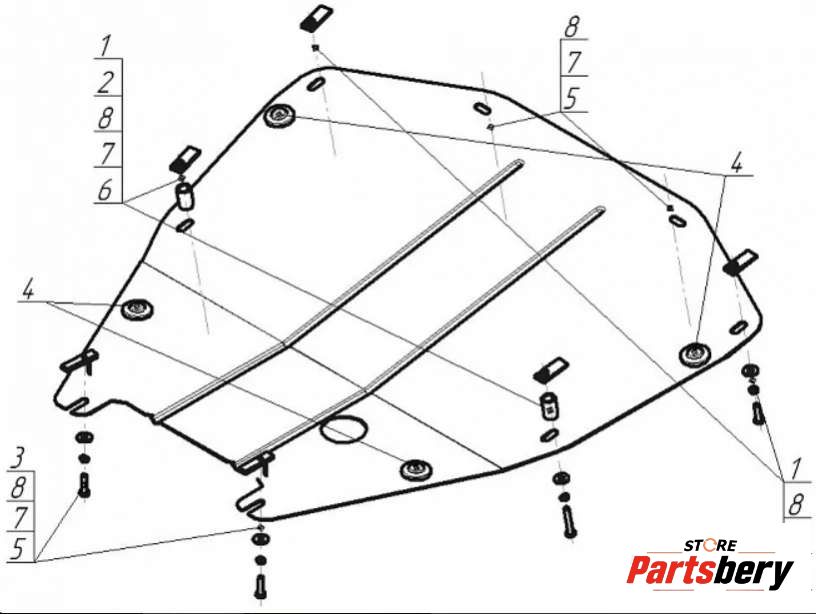 1
2
8
7
6

8
7
5

4

4

3
8
7
5

1
8

STORE
Partsbery