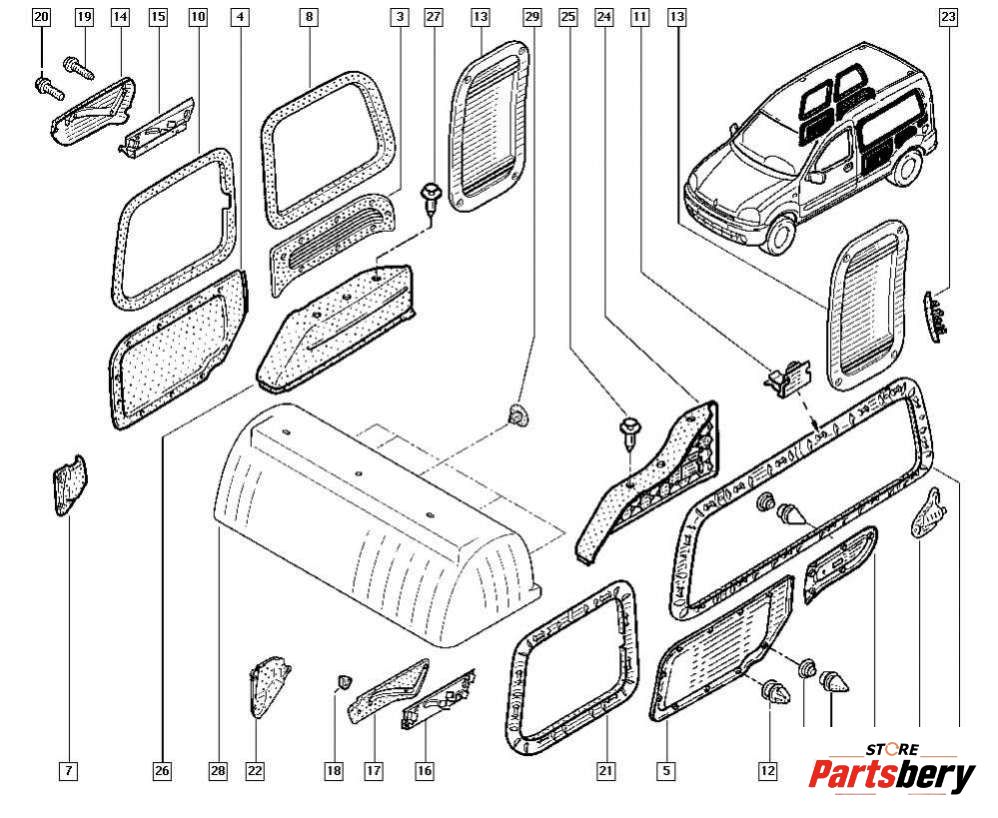 20 19 14 15 10 4 8 3 27 13 29 25 24 11 13 23

7 26 28 22 18 17 16 21 5 12

STORE
Partsbery