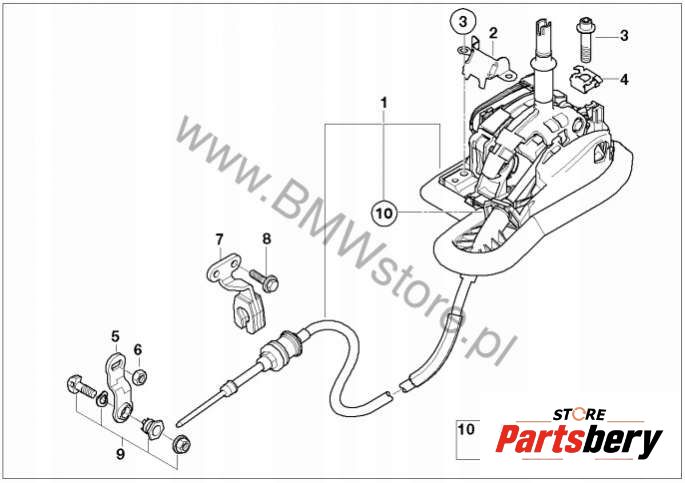 3
2
3
4
1
10
7
8
5
6
9
10
www.BMWstore.pl
STORE
Partsbery