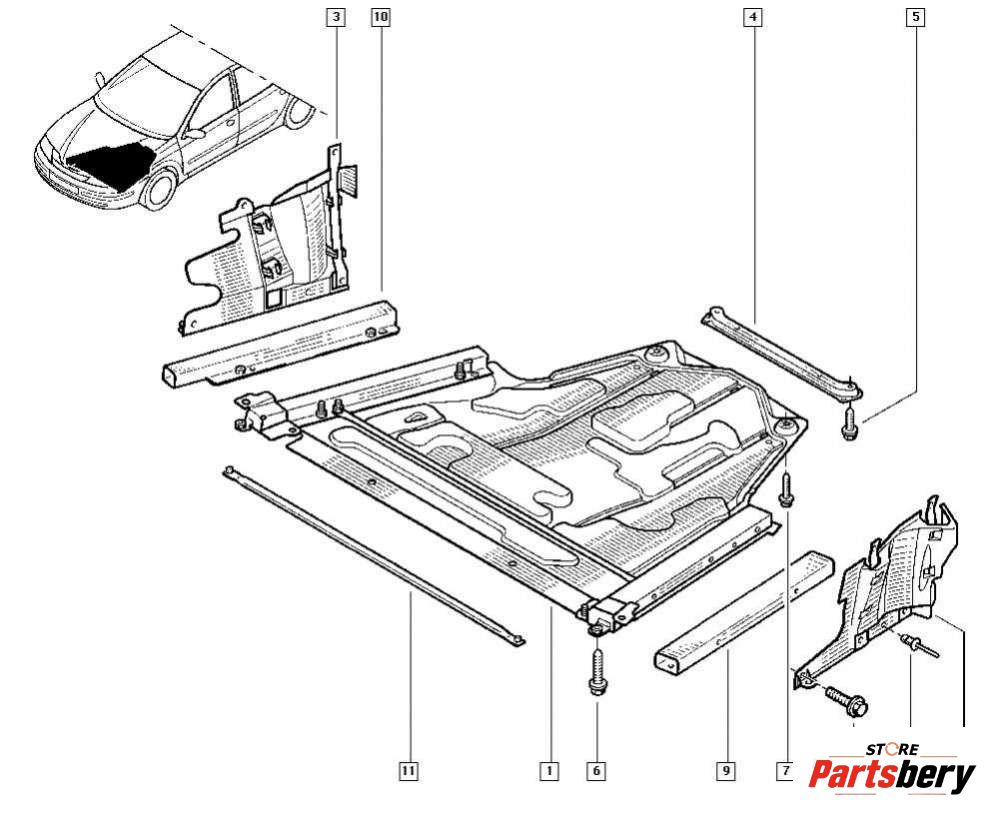 3
10
4
5
11
1
6
9
7
STORE
Partsbery