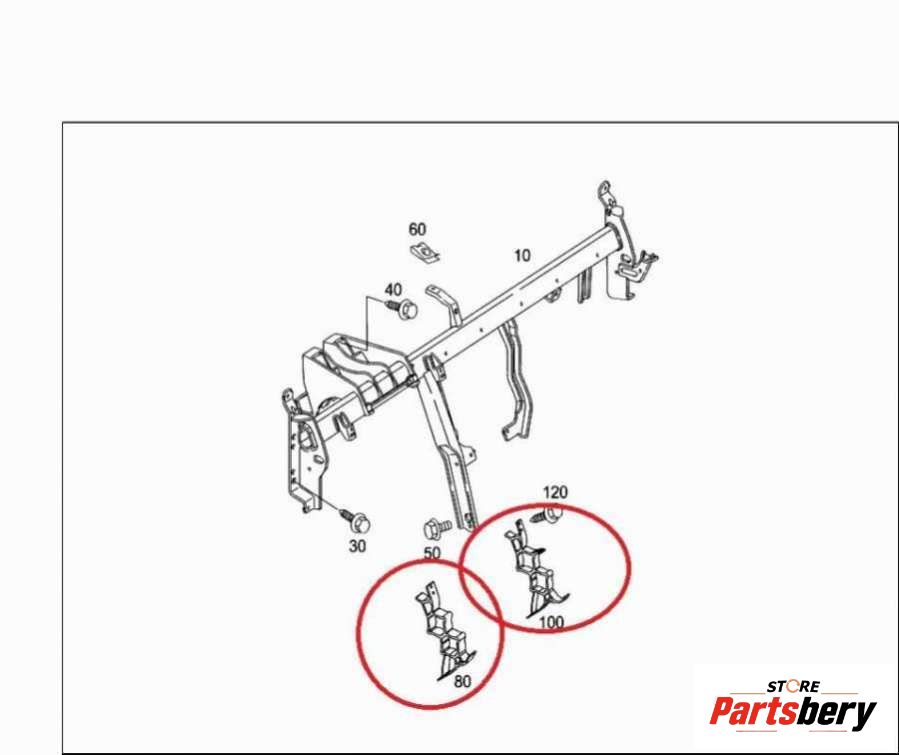 60
10
40
120
30
50
100
80
STORE
Partsbery