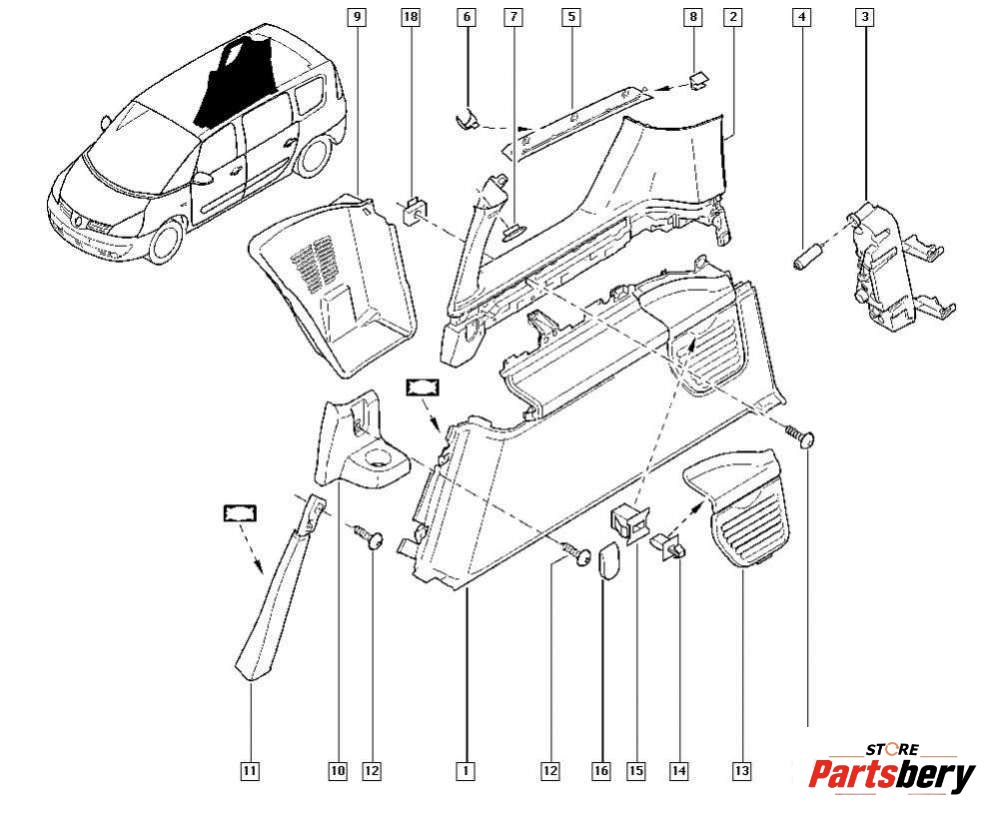 9
18
6
7
5
8
2
4
3
11
10
12
1
12
16
15
14
13
STORE
Partsbery