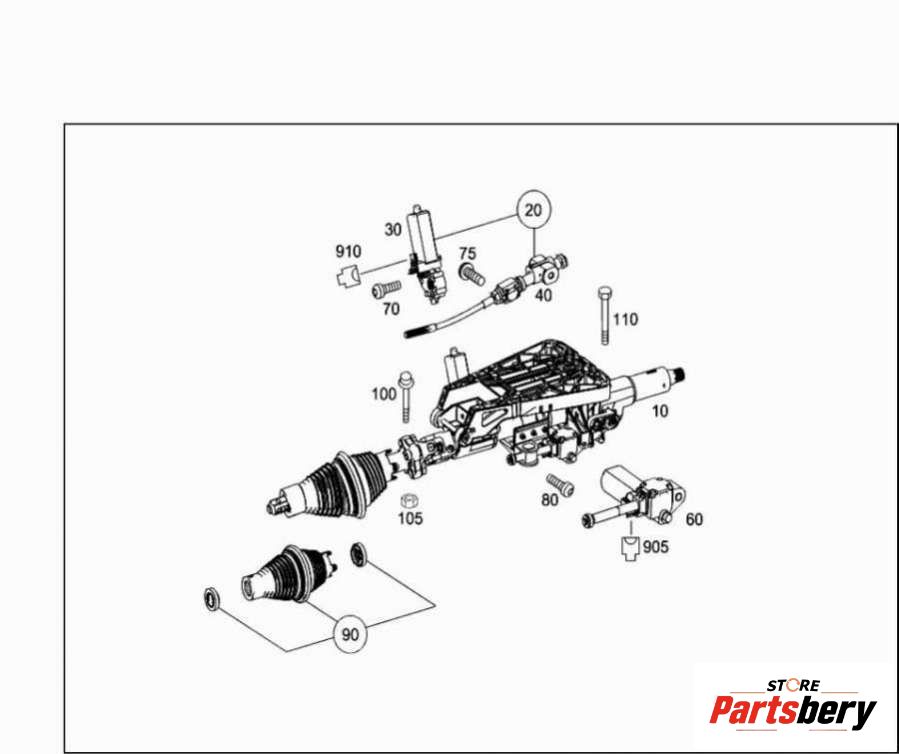 20
30
910
75
70
40
110
100
10
80
105
60
905
90
STORE
Partsbery