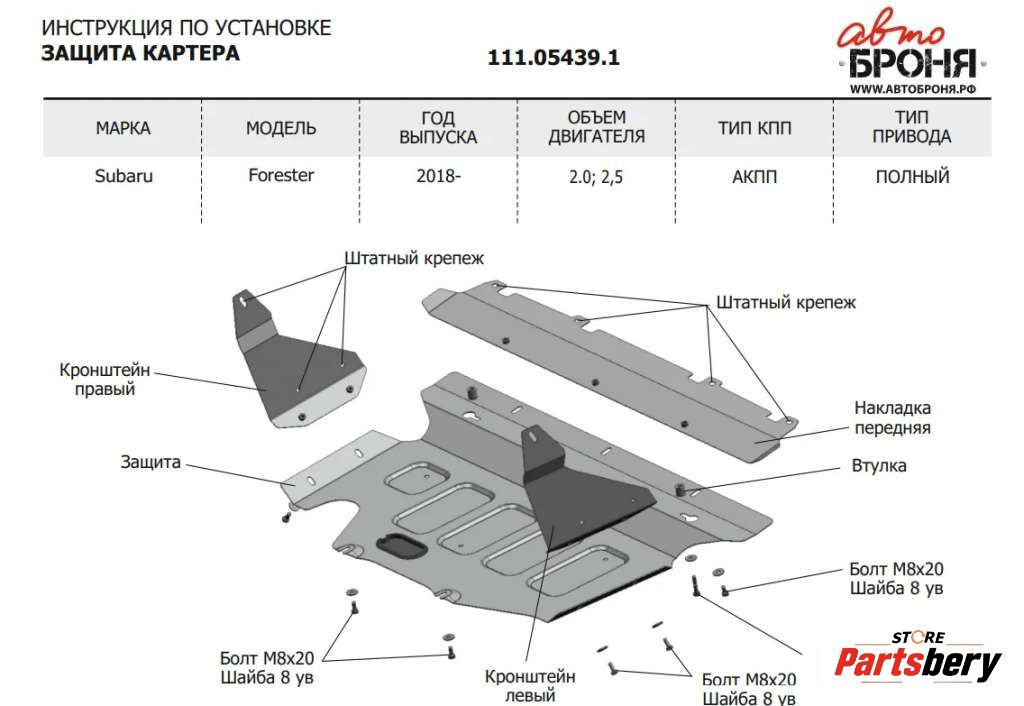 ИНСТРУКЦИЯ ПО УСТАНОВКЕ
ЗАЩИТА КАРТЕРА

111.05439.1

авто БРОНЯ
WWW.АВТОБРОНЯ.РФ

| МАРКА | МОДЕЛЬ | ГОД ВЫПУСКА | ОБЪЕМ ДВИГАТЕЛЯ | ТИП КПП | ТИП ПРИВОДА |
|---|---|---|---|---|---|
| Subaru | Forester | 2018- | 2.0; 2,5 | АКПП | ПОЛНЫЙ |

Штатный крепеж

Штатный крепеж

Кронштейн правый

Накладка передняя

Защита

Втулка

Болт М8х20
Шайба 8 ув

Болт М8х20
Шайба 8 ув

Кронштейн левый

Болт М8х20
Шайба 8 ув

STORE
Partsbery