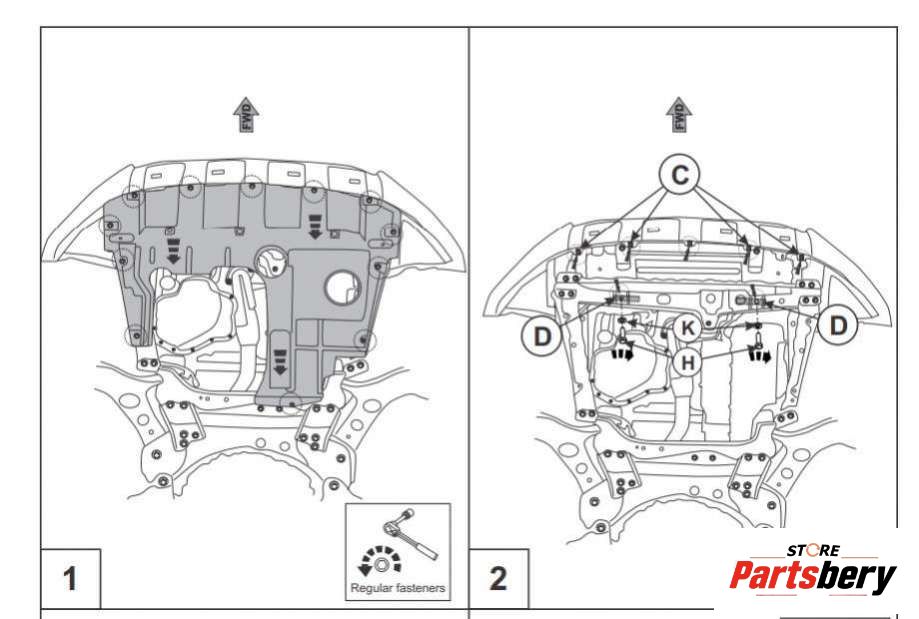 FWD

Regular fasteners

1

FWD

C

D

K

D

H

2

STORE
Partsbery