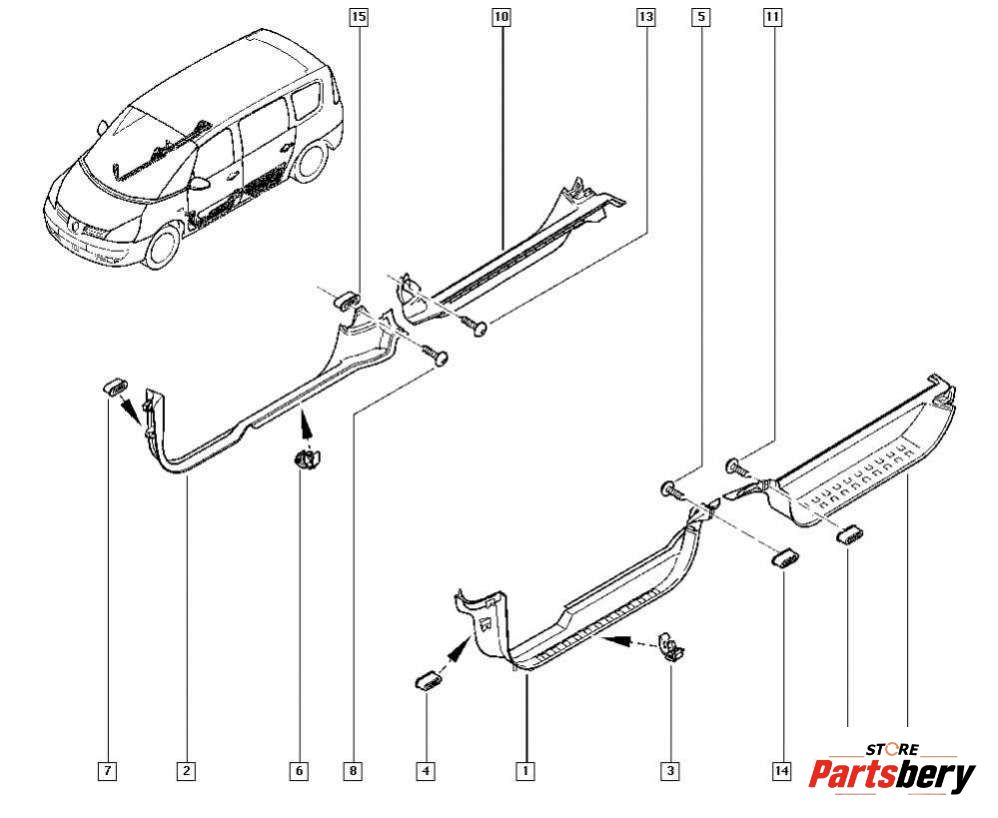 15
10
13
5
11
7
2
6
8
4
1
3
14
STORE
Partsbery