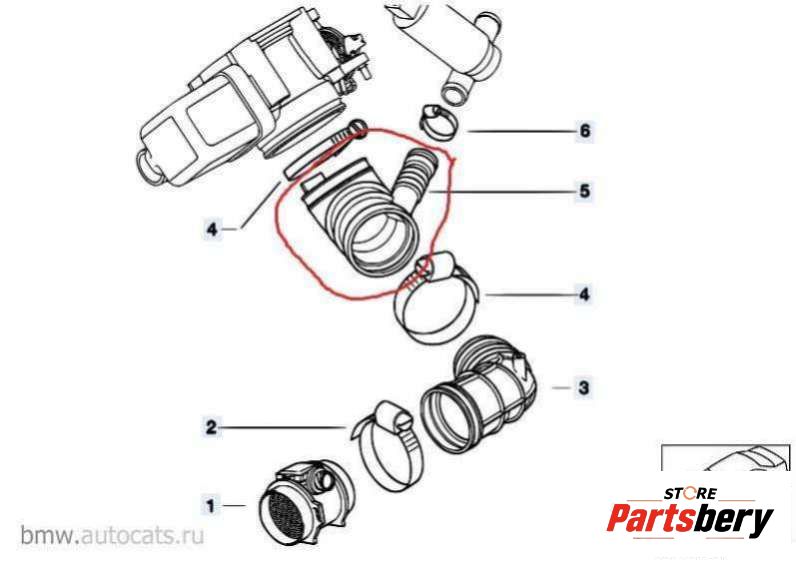 6
5
4
4
3
2
1
bmw.autocats.ru
STORE
Partsbery