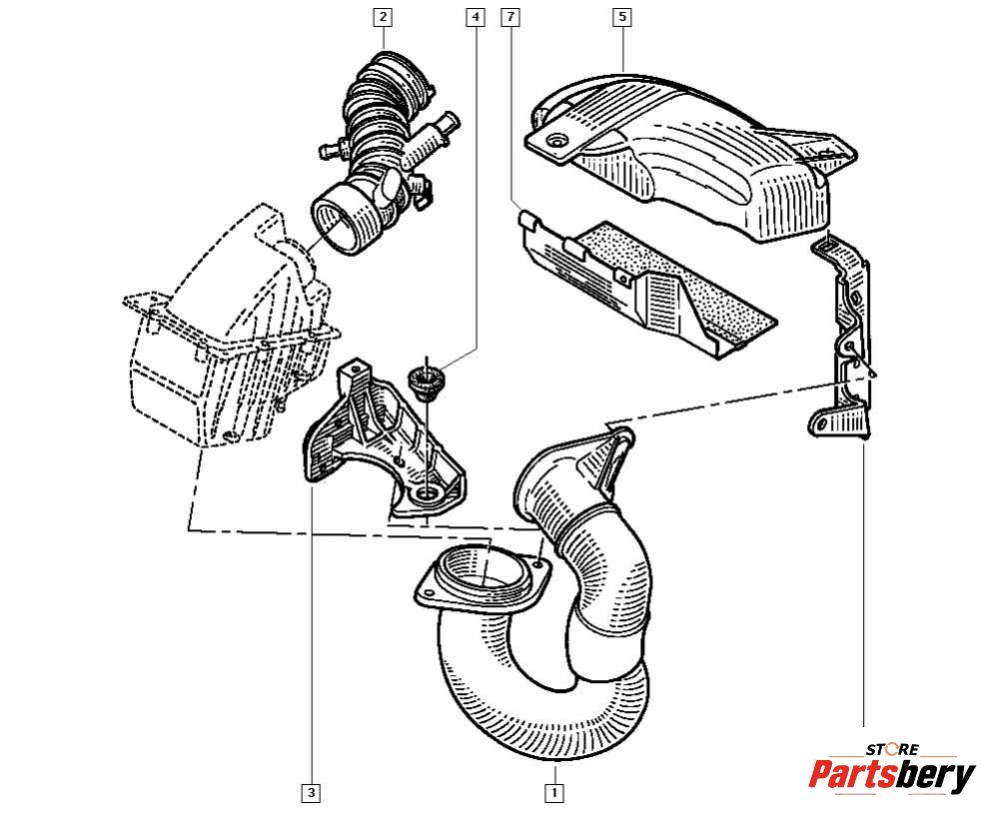 2
4
7
5
3
1
STORE
Partsbery