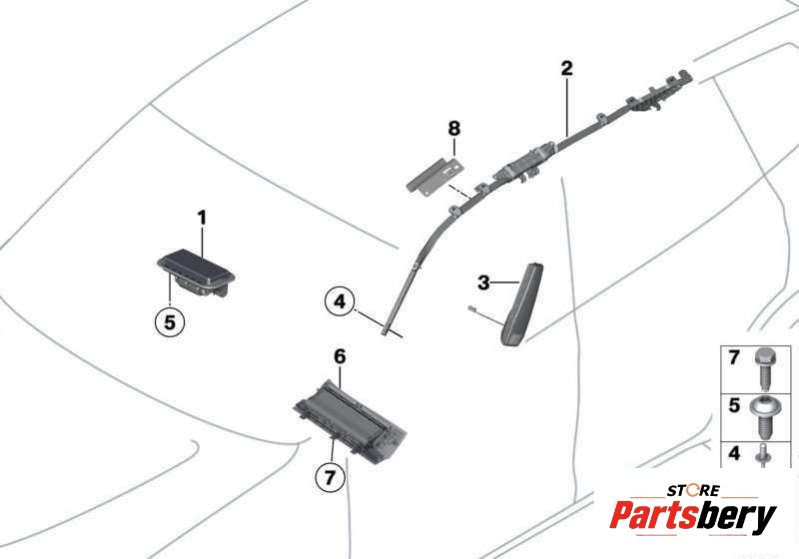 2
8
1
3
4
5
6
7
7
5
4
STORE
Partsbery