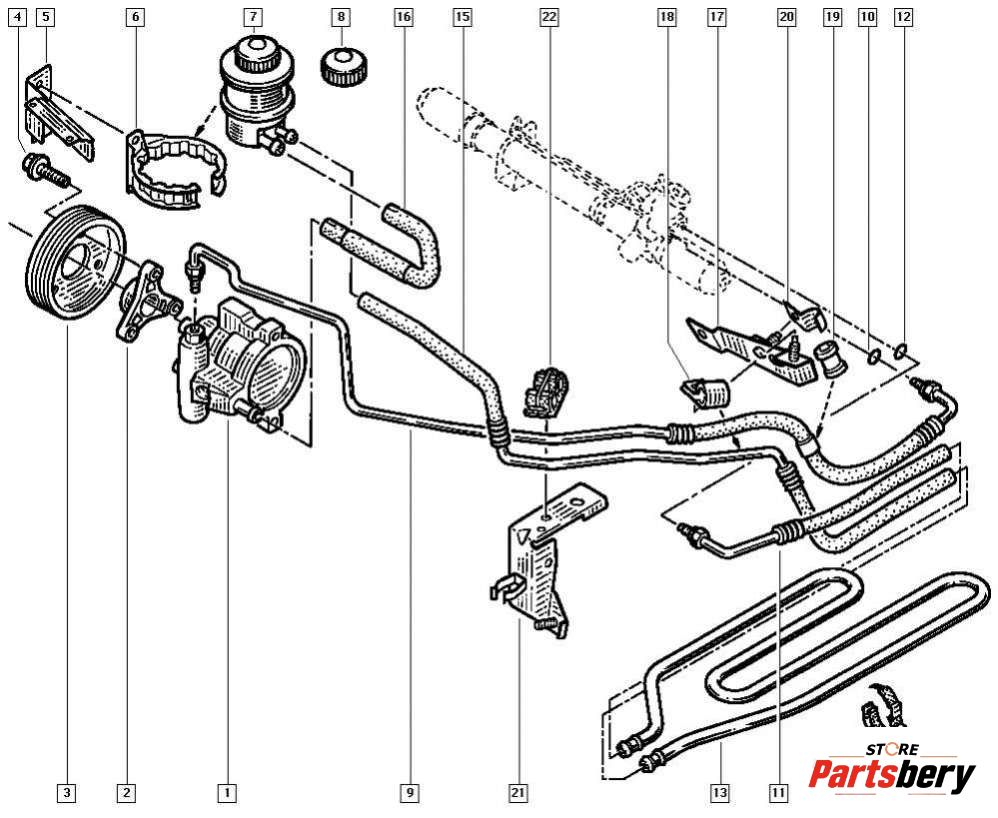 4
5
6
7
8
16
15
22
18
17
20
19
10
12
3
2
1
9
21
13
11
STORE
Partsbery