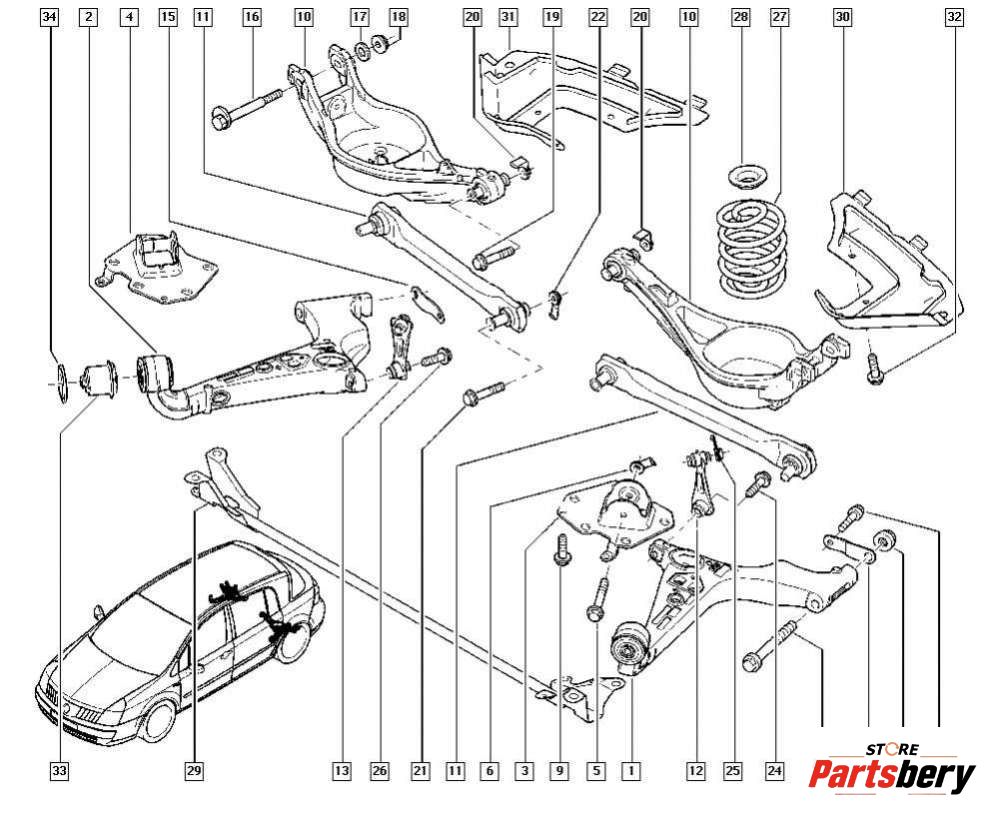 34 2 4 15 11 16 10 17 18 20 31 19 22 20 10 28 27 30 32

33 29 13 26 21 11 6 3 9 5 1 12 25 24

STORE
Partsbery